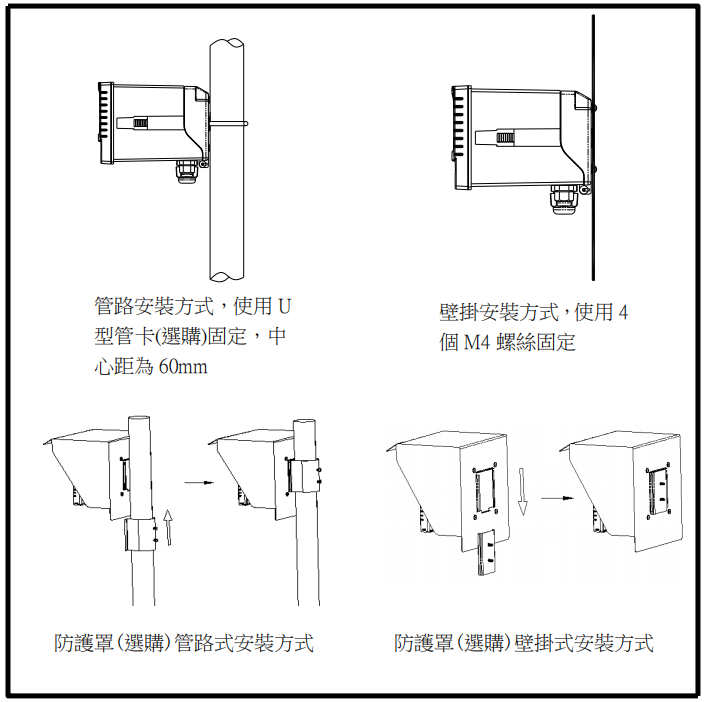 管路安裝方式，使用 U 型管卡(選購)固定，中心距為 60mm

壁掛安裝方式，使用 4 個 M4 螺絲固定

防護罩(選購)管路式安裝方式

防護罩(選購)壁掛式安裝方式